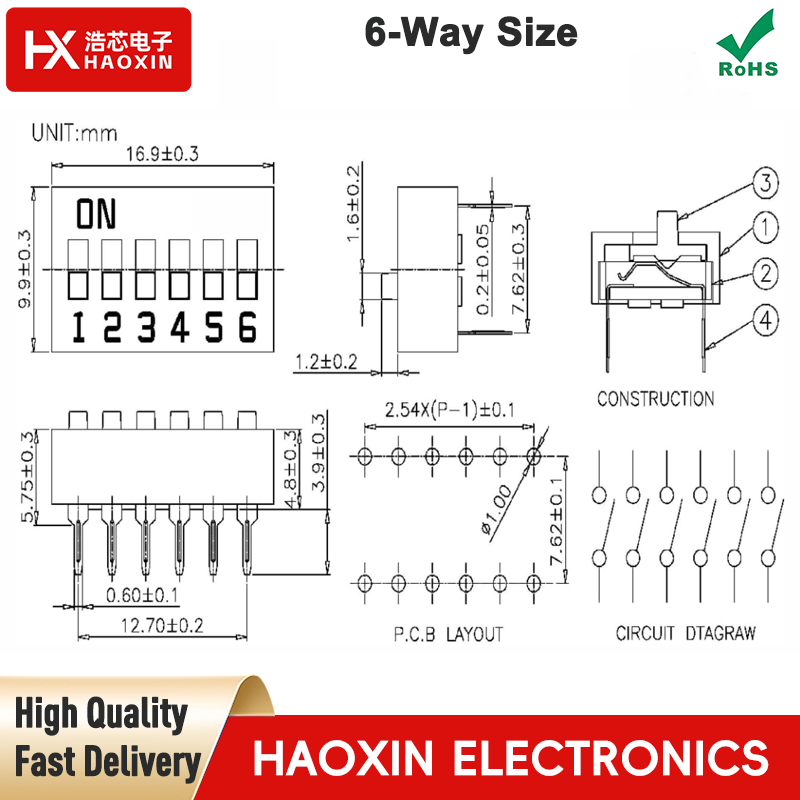 HX 浩芯电子 HAOXIN

6-Way Size

RoHS

UNIT:mm

16.9±0.3

9.9±0.3

ON

1 2 3 4 5 6

1.6±0.2

0.2±0.05

7.62±0.3

1.2±0.2

3

1

2

4

CONSTRUCTION

5.75±0.3

4.8±0.3

3.9±0.3

0.60±0.1

12.70±0.2

2.54X(P-1)±0.1

ø1.00

7.62±0.1

P.C.B LAYOUT

CIRCUIT DTAGRAW

High Quality

Fast Delivery

HAOXIN ELECTRONICS