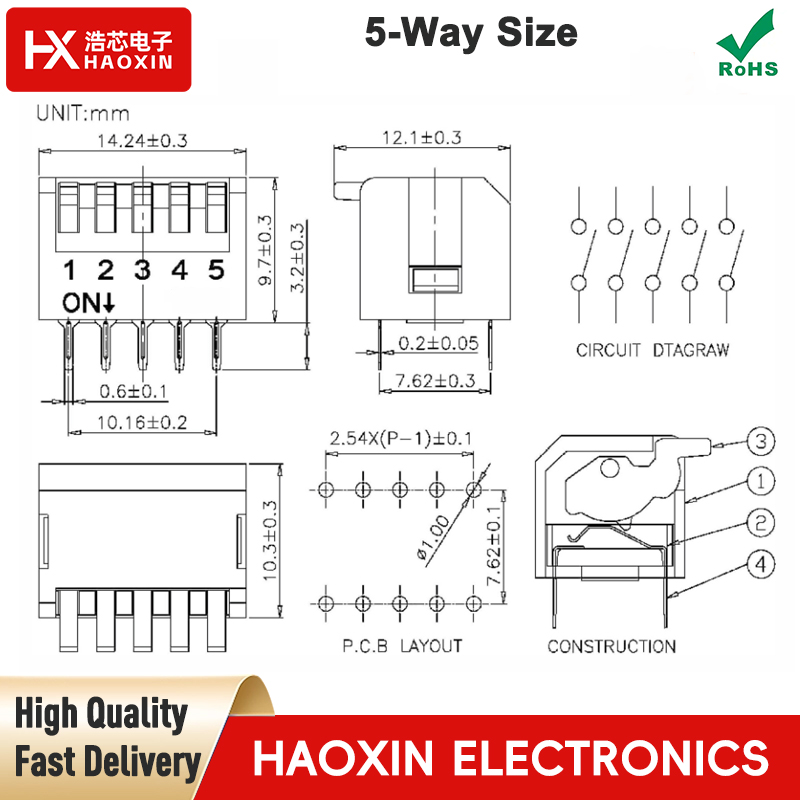 HX 浩芯电子 HAOXIN

5-Way Size

RoHS

UNIT:mm

14.24±0.3

1 2 3 4 5

ON↓

9.7±0.3

3.2±0.3

0.6±0.1

10.16±0.2

12.1±0.3

0.2±0.05

7.62±0.3

CIRCUIT DTAGRAW

10.3±0.3

2.54X(P-1)±0.1

ø1.00

7.62±0.1

P.C.B LAYOUT

3

1

2

4

CONSTRUCTION

High Quality

Fast Delivery

HAOXIN ELECTRONICS