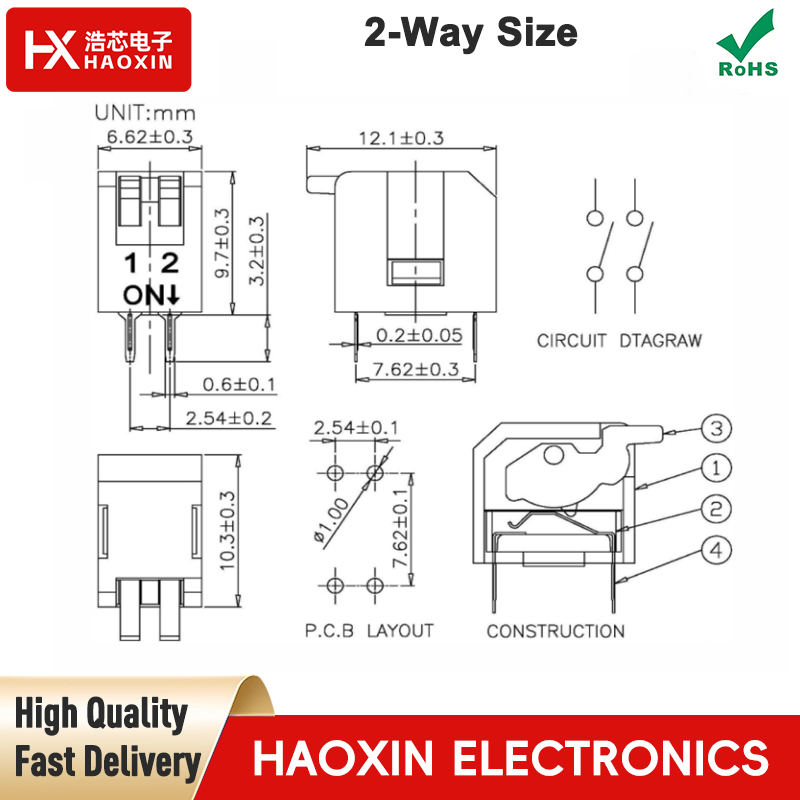 HX 浩芯电子 HAOXIN

2-Way Size

RoHS

UNIT:mm
6.62±0.3

1 2
ON↓

9.7±0.3
3.2±0.3
0.6±0.1
2.54±0.2

12.1±0.3
0.2±0.05
7.62±0.3

CIRCUIT DTAGRAW

10.3±0.3

2.54±0.1
ø1.00
7.62±0.1

P.C.B LAYOUT

3
1
2
4

CONSTRUCTION

High Quality
Fast Delivery

HAOXIN ELECTRONICS