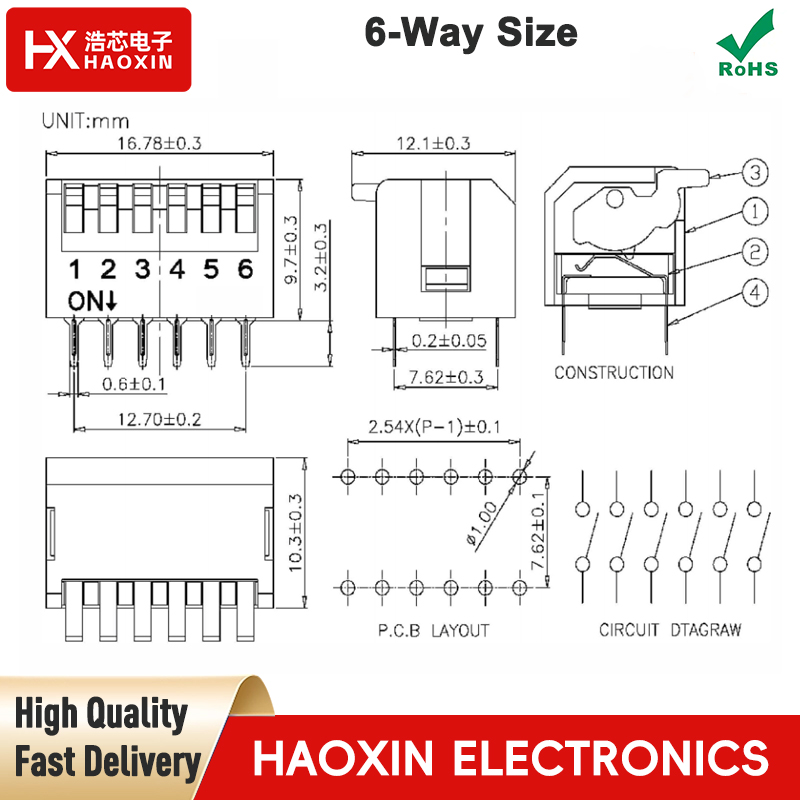 HX 浩芯电子 HAOXIN

6-Way Size

RoHS

UNIT:mm

16.78±0.3

1 2 3 4 5 6

ON↓

9.7±0.3

3.2±0.3

0.6±0.1

12.70±0.2

12.1±0.3

0.2±0.05

7.62±0.3

3
1
2
4

CONSTRUCTION

10.3±0.3

2.54X(P-1)±0.1

ø1.00

7.62±0.1

P.C.B LAYOUT

CIRCUIT DTAGRAW

High Quality
Fast Delivery

HAOXIN ELECTRONICS