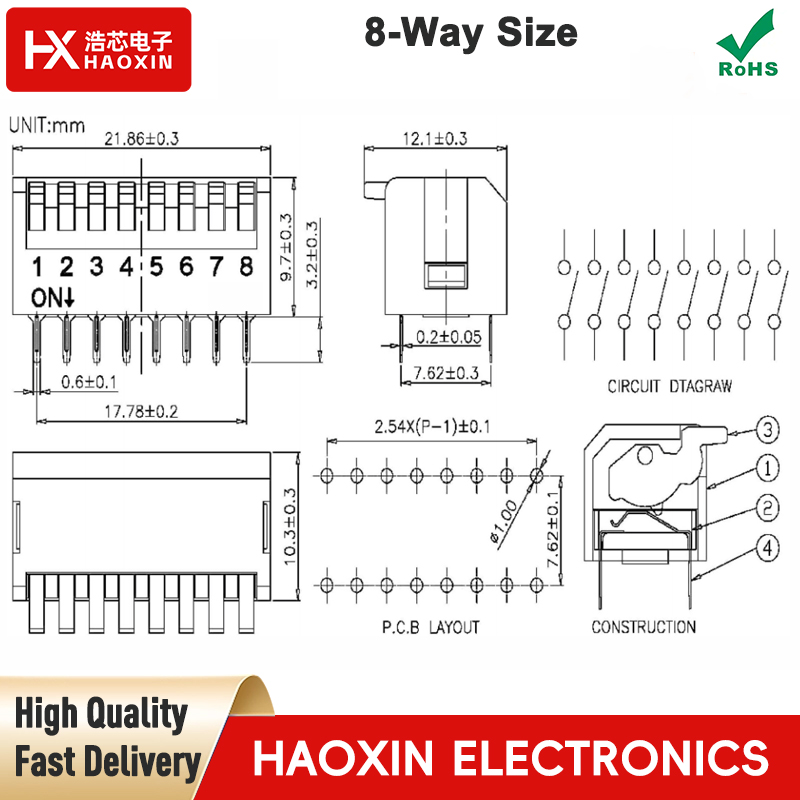 HX 浩芯电子 HAOXIN

8-Way Size

RoHS

UNIT:mm

21.86±0.3

1 2 3 4 5 6 7 8

ON↓

9.7±0.3

3.2±0.3

0.6±0.1

17.78±0.2

12.1±0.3

0.2±0.05

7.62±0.3

CIRCUIT DTAGRAW

10.3±0.3

2.54X(P-1)±0.1

ø1.00

7.62±0.1

P.C.B LAYOUT

3

1

2

4

CONSTRUCTION

High Quality

Fast Delivery

HAOXIN ELECTRONICS