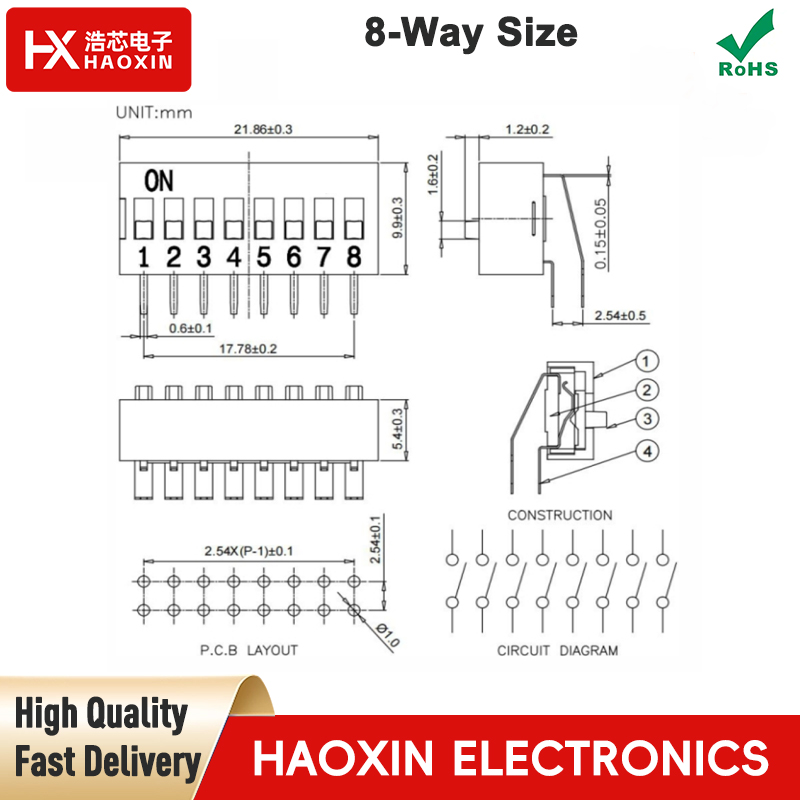 HX 浩芯电子 HAOXIN

8-Way Size

RoHS

UNIT:mm

21.86±0.3

ON

1 2 3 4 5 6 7 8

9.9±0.3

0.6±0.1

17.78±0.2

1.2±0.2

1.6±0.2

0.15±0.05

2.54±0.5

5.4±0.3

1

2

3

4

CONSTRUCTION

2.54X(P-1)±0.1

2.54±0.1

Ø1.0

P.C.B LAYOUT

CIRCUIT DIAGRAM

High Quality

Fast Delivery

HAOXIN ELECTRONICS