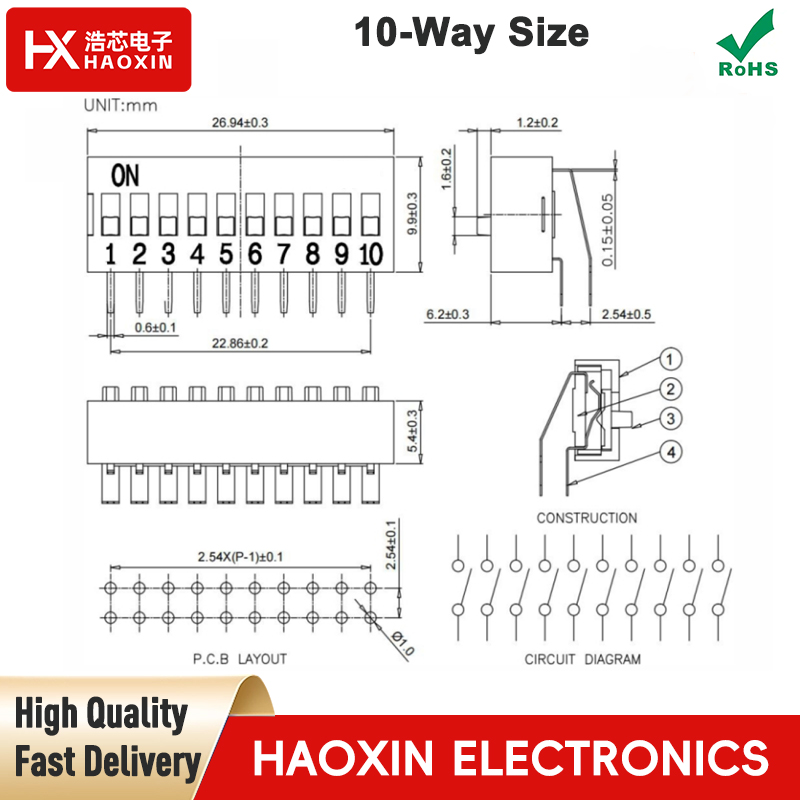 HX 浩芯电子 HAOXIN

10-Way Size

RoHS

UNIT:mm

26.94±0.3

ON

1 2 3 4 5 6 7 8 9 10

9.9±0.3

0.6±0.1

22.86±0.2

1.2±0.2

1.6±0.2

0.15±0.05

6.2±0.3

2.54±0.5

5.4±0.3

1

2

3

4

CONSTRUCTION

2.54X(P-1)±0.1

2.54±0.1

Ø1.0

P.C.B LAYOUT

CIRCUIT DIAGRAM

High Quality
Fast Delivery

HAOXIN ELECTRONICS