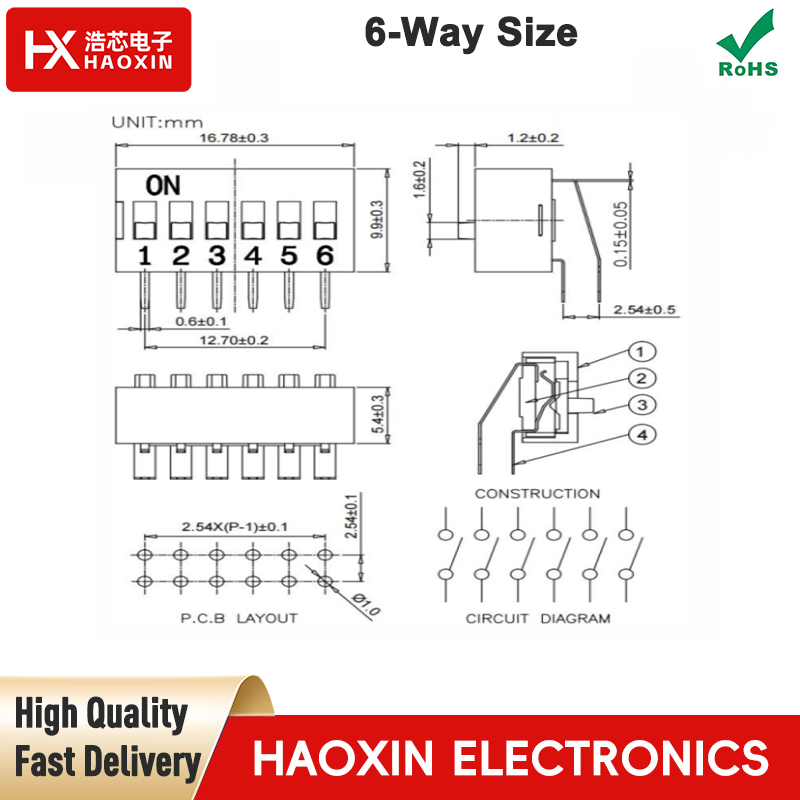 HX 浩芯电子 HAOXIN

6-Way Size

RoHS

UNIT:mm

16.78±0.3

ON

1 2 3 4 5 6

9.9±0.3

0.6±0.1

12.70±0.2

1.2±0.2

1.6±0.2

0.15±0.05

2.54±0.5

5.4±0.3

1

2

3

4

CONSTRUCTION

2.54X(P-1)±0.1

2.54±0.1

Ø1.0

P.C.B LAYOUT

CIRCUIT DIAGRAM

High Quality

Fast Delivery

HAOXIN ELECTRONICS