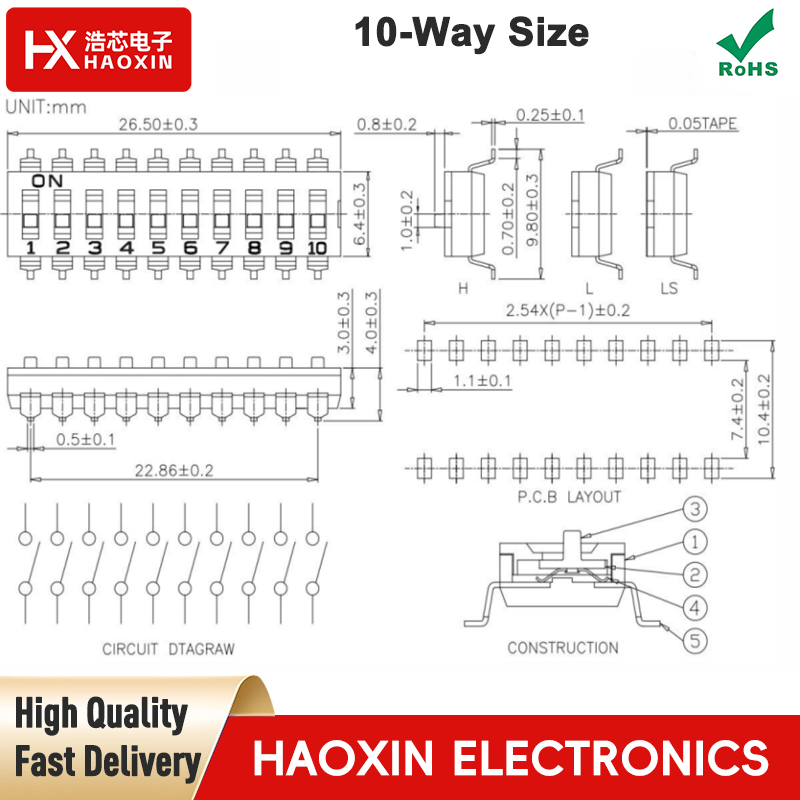 HX 浩芯电子 HAOXIN

10-Way Size

RoHS

UNIT:mm

26.50±0.3

ON

1 2 3 4 5 6 7 8 9 10

6.4±0.3

0.8±0.2

0.25±0.1

0.05TAPE

1.0±0.2

0.70±0.2

9.80±0.3

H

L

LS

3.0±0.3

4.0±0.3

0.5±0.1

22.86±0.2

2.54X(P-1)±0.2

1.1±0.1

7.4±0.2

10.4±0.2

P.C.B LAYOUT

CIRCUIT DTAGRAW

3
1
2
4
5

CONSTRUCTION

High Quality
Fast Delivery

HAOXIN ELECTRONICS