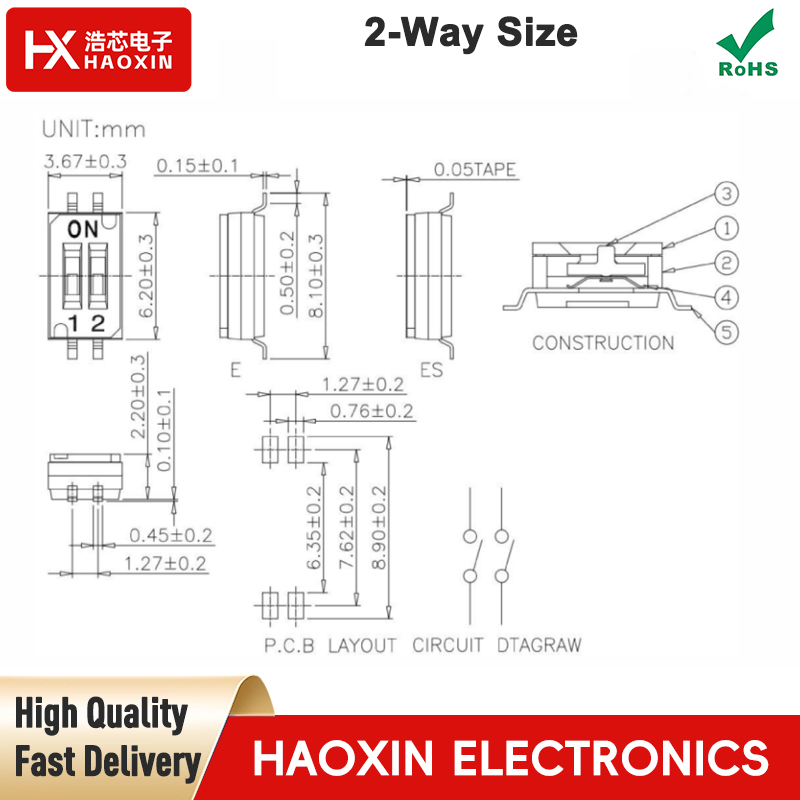 HX 浩芯电子 HAOXIN

2-Way Size

RoHS

UNIT:mm

3.67±0.3

ON

1 2

6.20±0.3

0.15±0.1

0.50±0.2

8.10±0.3

E

0.05TAPE

ES

3

1

2

4

5

CONSTRUCTION

2.20±0.3

0.10±0.1

0.45±0.2

1.27±0.2

1.27±0.2

0.76±0.2

6.35±0.2

7.62±0.2

8.90±0.2

P.C.B LAYOUT CIRCUIT DTAGRAW

High Quality
Fast Delivery

HAOXIN ELECTRONICS